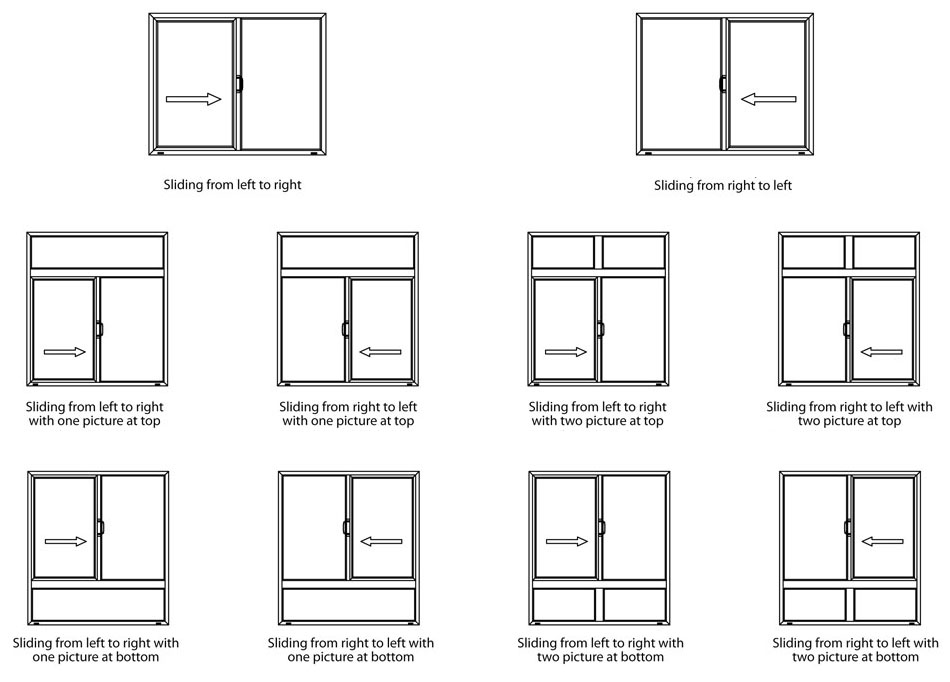 Sliding from left to right

Sliding from right to left

Sliding from left to right with one picture at top

Sliding from right to left with one picture at top

Sliding from left to right with two picture at top

Sliding from right to left with two picture at top

Sliding from left to right with one picture at bottom

Sliding from right to left with one picture at bottom

Sliding from left to right with two picture at bottom

Sliding from right to left with two picture at bottom